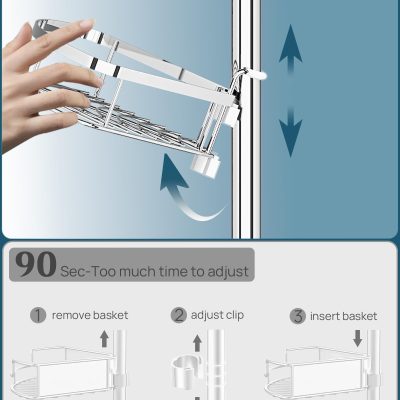 90 Sec-Too much time to adjust

1 remove basket

2 adjust clip

3 insert basket