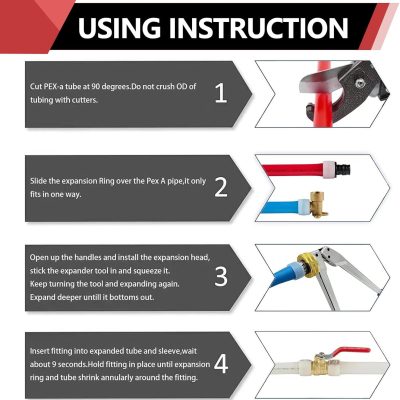 USING INSTRUCTION

Cut PEX-a tube at 90 degrees.Do not crush OD of tubing with cutters.

1

Slide the expansion Ring over the Pex A pipe,it only fits in one way.

2

Open up the handles and install the expansion head, stick the expander tool in and squeeze it.
Keep turning the tool and expanding again.
Expand deeper untill it bottoms out.

3

Insert fitting into expanded tube and sleeve,wait about 9 seconds.Hold fitting in place until expansion ring and tube shrink annularly around the fitting.

4