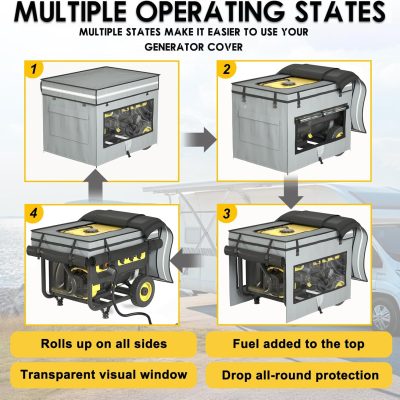 MULTIPLE OPERATING STATES

MULTIPLE STATES MAKE IT EASIER TO USE YOUR GENERATOR COVER

1

2

4

3

Rolls up on all sides

Fuel added to the top

Transparent visual window

Drop all-round protection