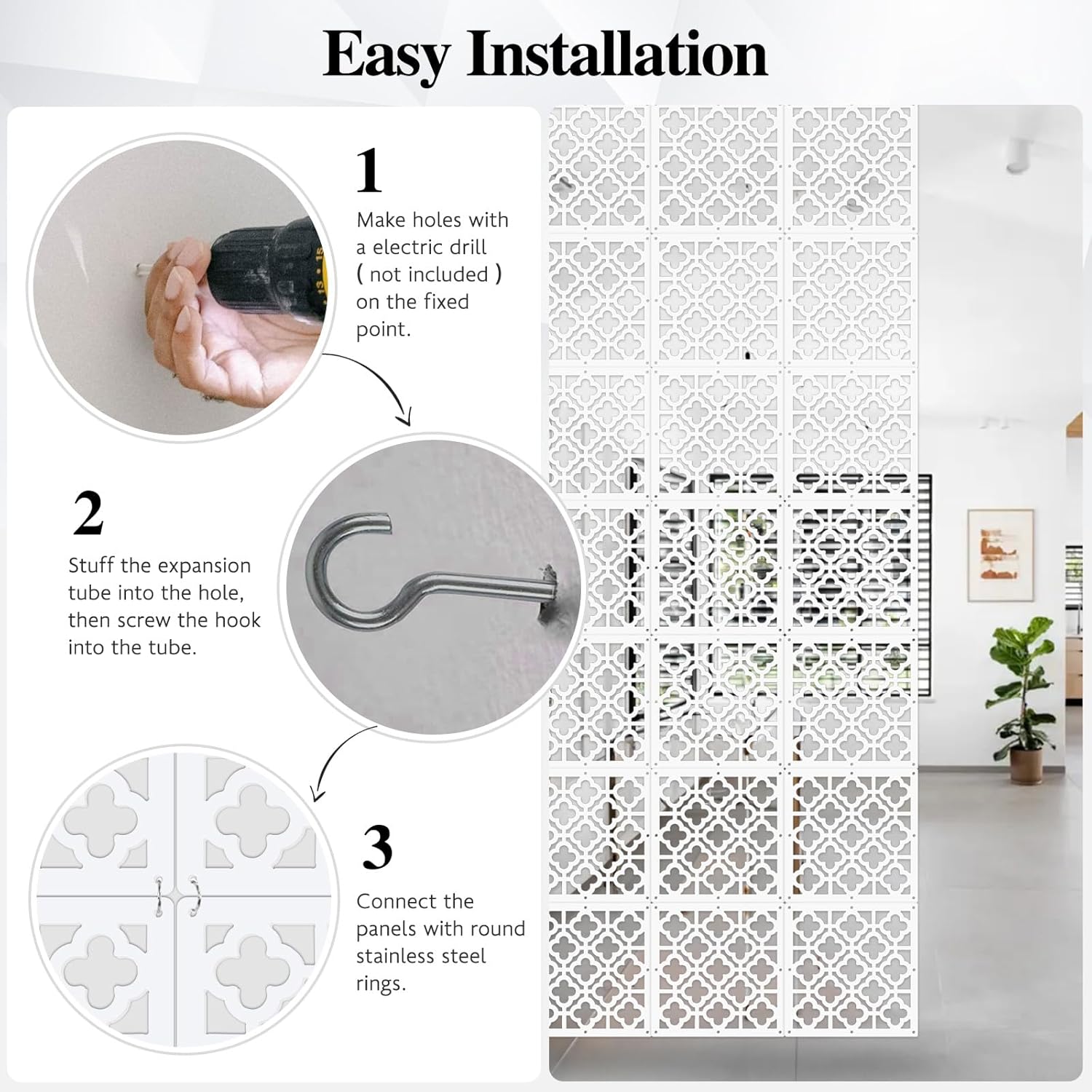 Easy Installation

1

Make holes with a electric drill ( not included ) on the fixed point.

2

Stuff the expansion tube into the hole, then screw the hook into the tube.

3

Connect the panels with round stainless steel rings.