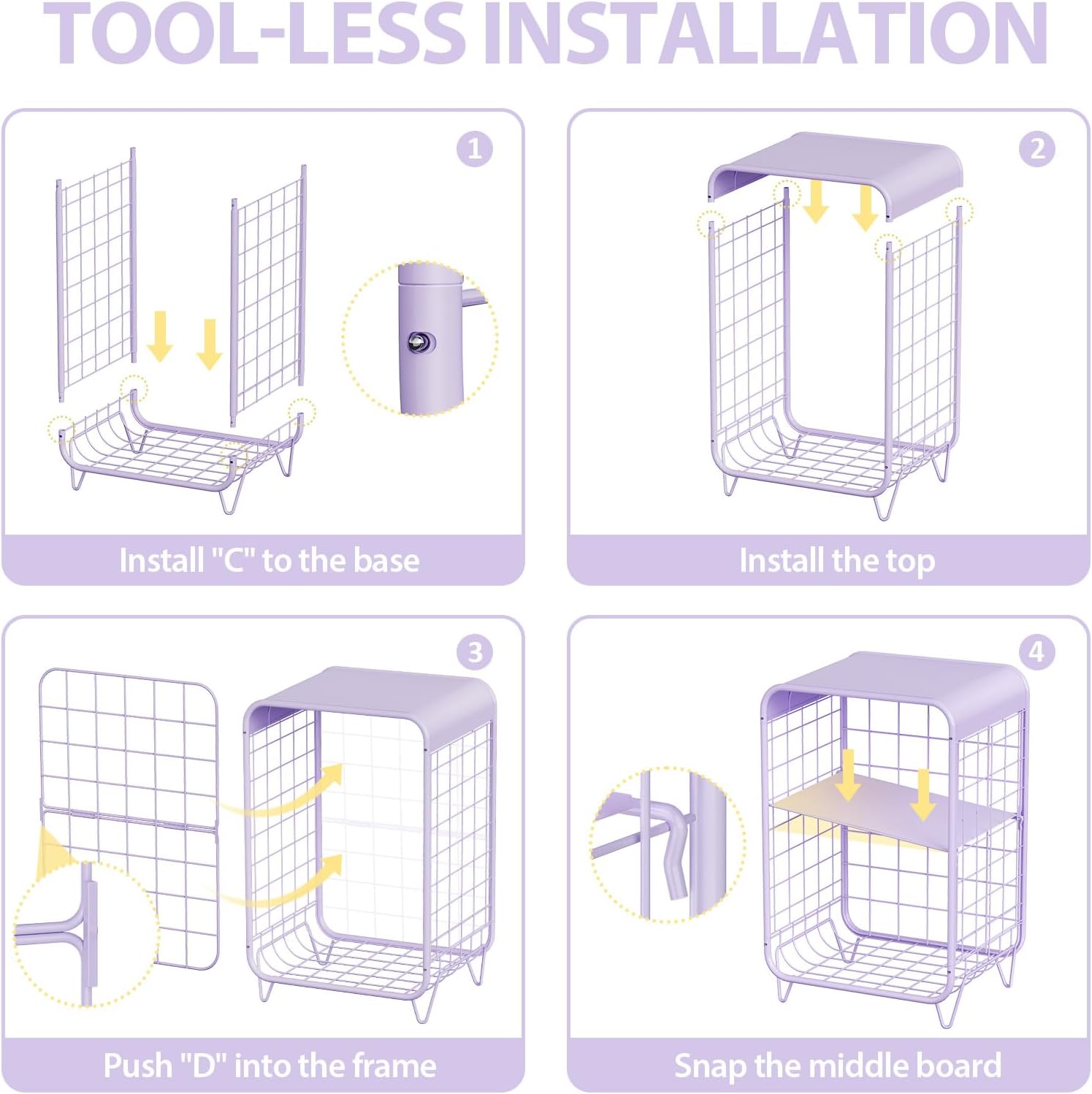 TOOL-LESS INSTALLATION

1

Install "C" to the base

2

Install the top

3

Push "D" into the frame

4

Snap the middle board