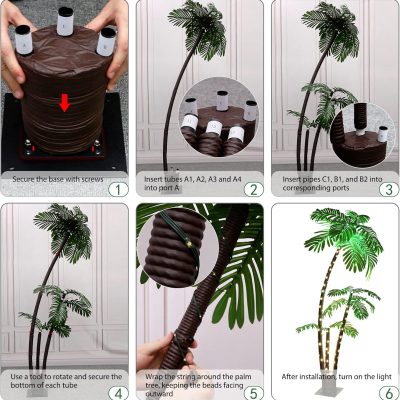 Secure the base with screws
1

Insert tubes A1, A2, A3 and A4 into port A
2

Insert pipes C1, B1, and B2 into corresponding ports
3

Use a tool to rotate and secure the bottom of each tube
4

Wrap the string around the palm tree, keeping the beads facing outward
5

After installation, turn on the light
6