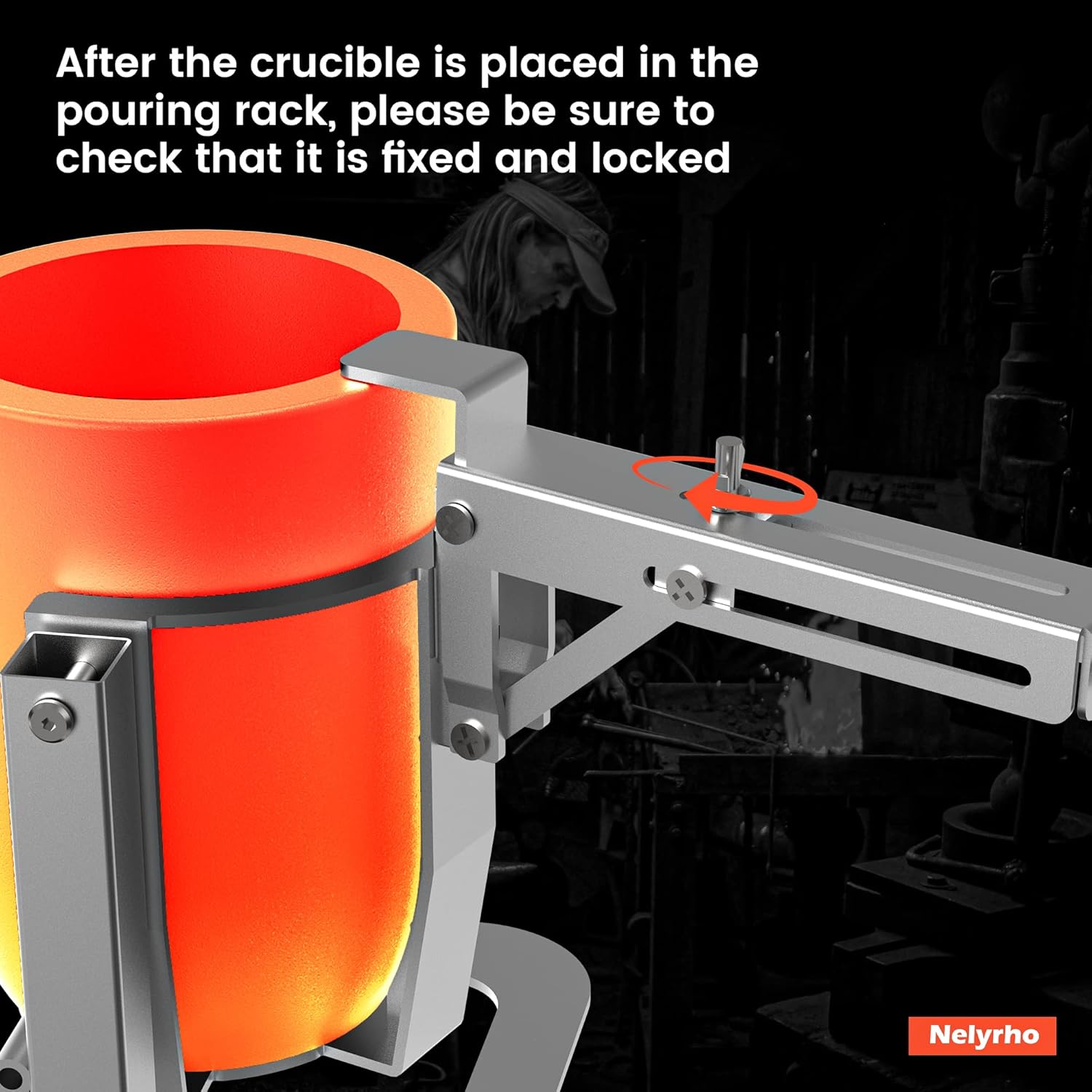 After the crucible is placed in the pouring rack, please be sure to check that it is fixed and locked

Nelyrho