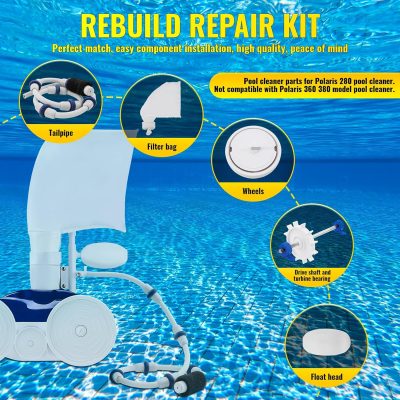 REBUILD REPAIR KIT

Perfect match, easy component installation, high quality, peace of mind

Pool cleaner parts for Polaris 280 pool cleaner. Not compatible with Polaris 360 380 model pool cleaner.

Tailpipe

Filter bag

Wheels

Drive shaft and turbine bearing

Float head