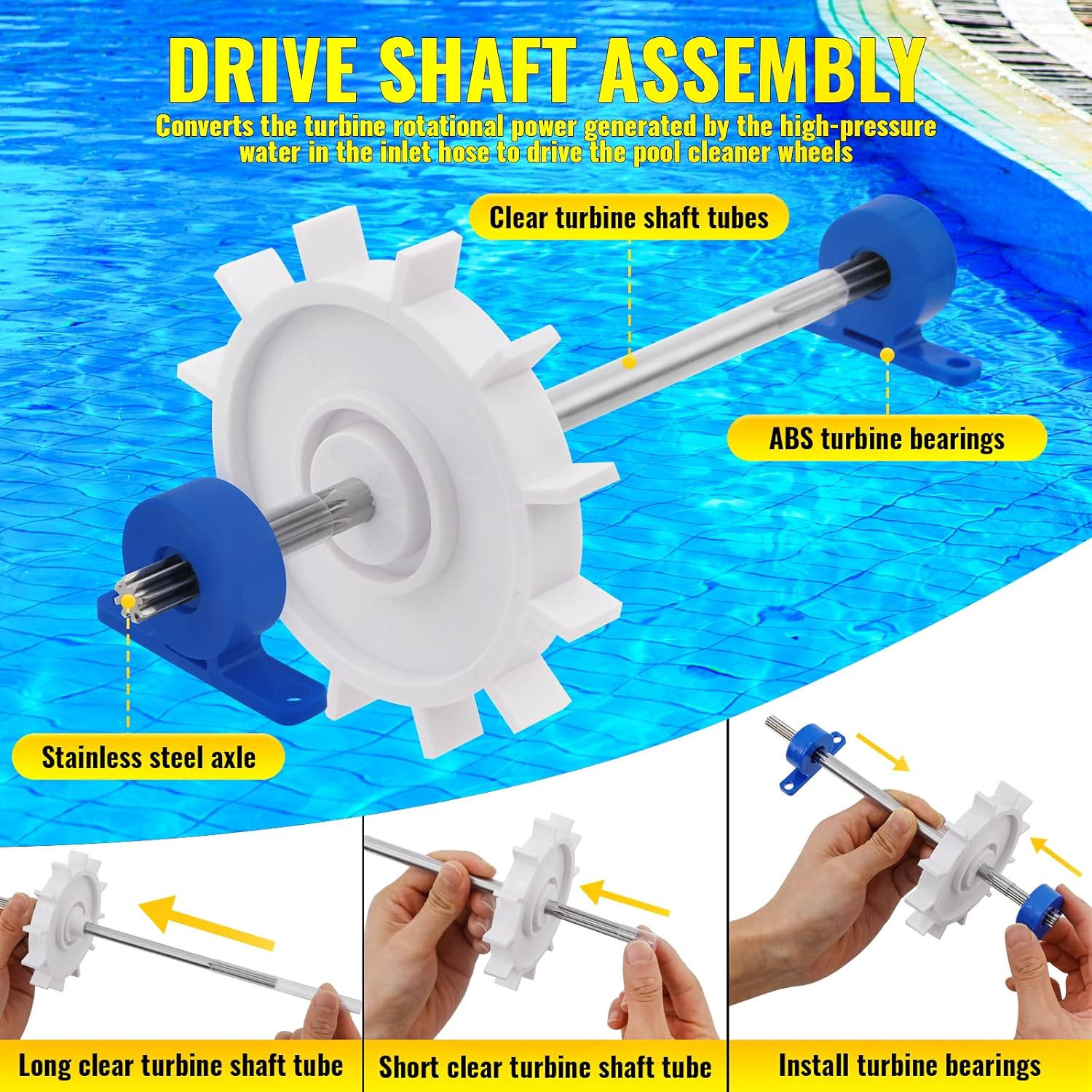 DRIVE SHAFT ASSEMBLY

Converts the turbine rotational power generated by the high-pressure water in the inlet hose to drive the pool cleaner wheels

Clear turbine shaft tubes

ABS turbine bearings

Stainless steel axle

Long clear turbine shaft tube

Short clear turbine shaft tube

Install turbine bearings